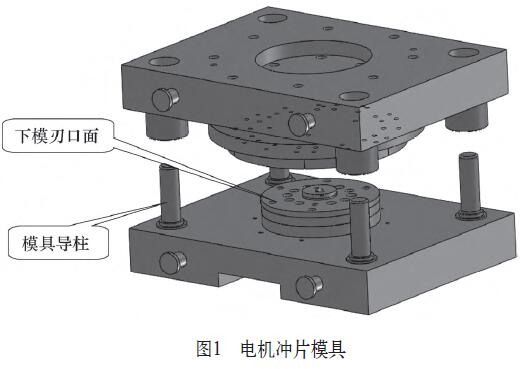 下模刃口面

模具导柱

图1　电机冲片模具